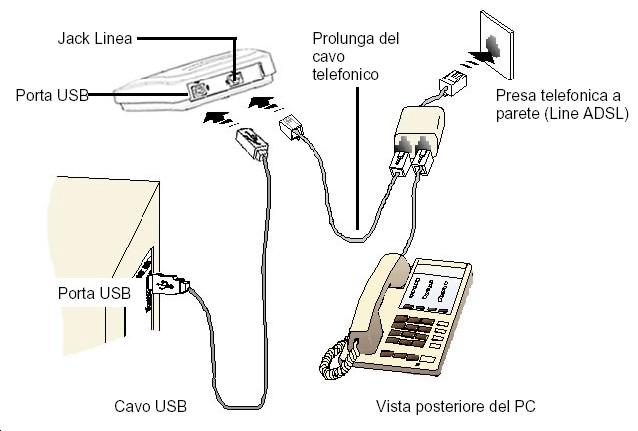 Jack Linea

Porta USB

Prolunga del cavo telefonico

Presa telefonica a parete (Line ADSL)

Porta USB

Cavo USB

Vista posteriore del PC